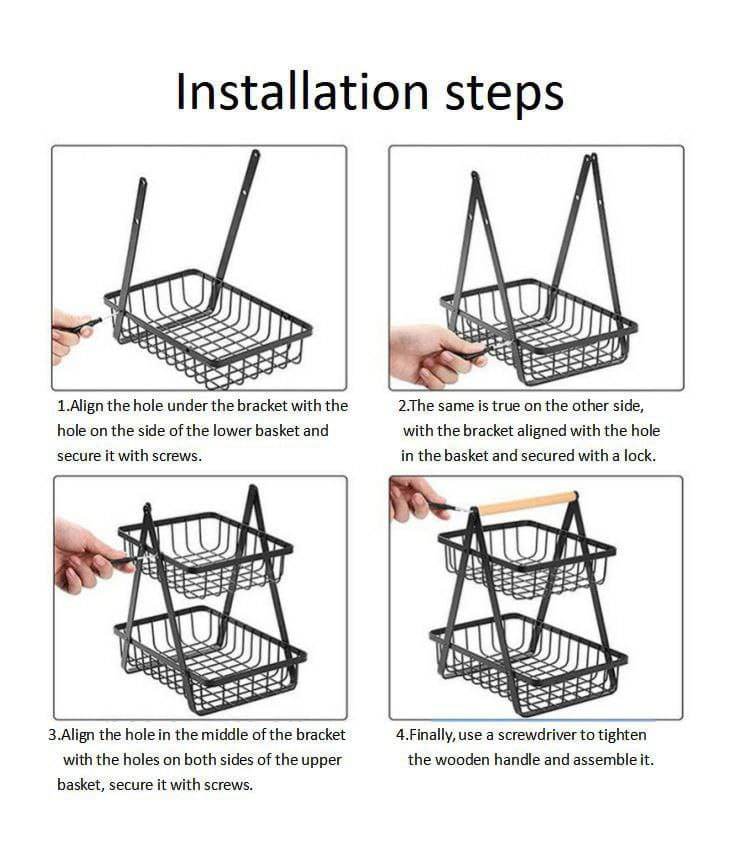 Installation steps

1.Align the hole under the bracket with the hole on the side of the lower basket and secure it with screws.

2.The same is true on the other side, with the bracket aligned with the hole in the basket and secured with a lock.

3.Align the hole in the middle of the bracket with the holes on both sides of the upper basket, secure it with screws.

4.Finally, use a screwdriver to tighten the wooden handle and assemble it.